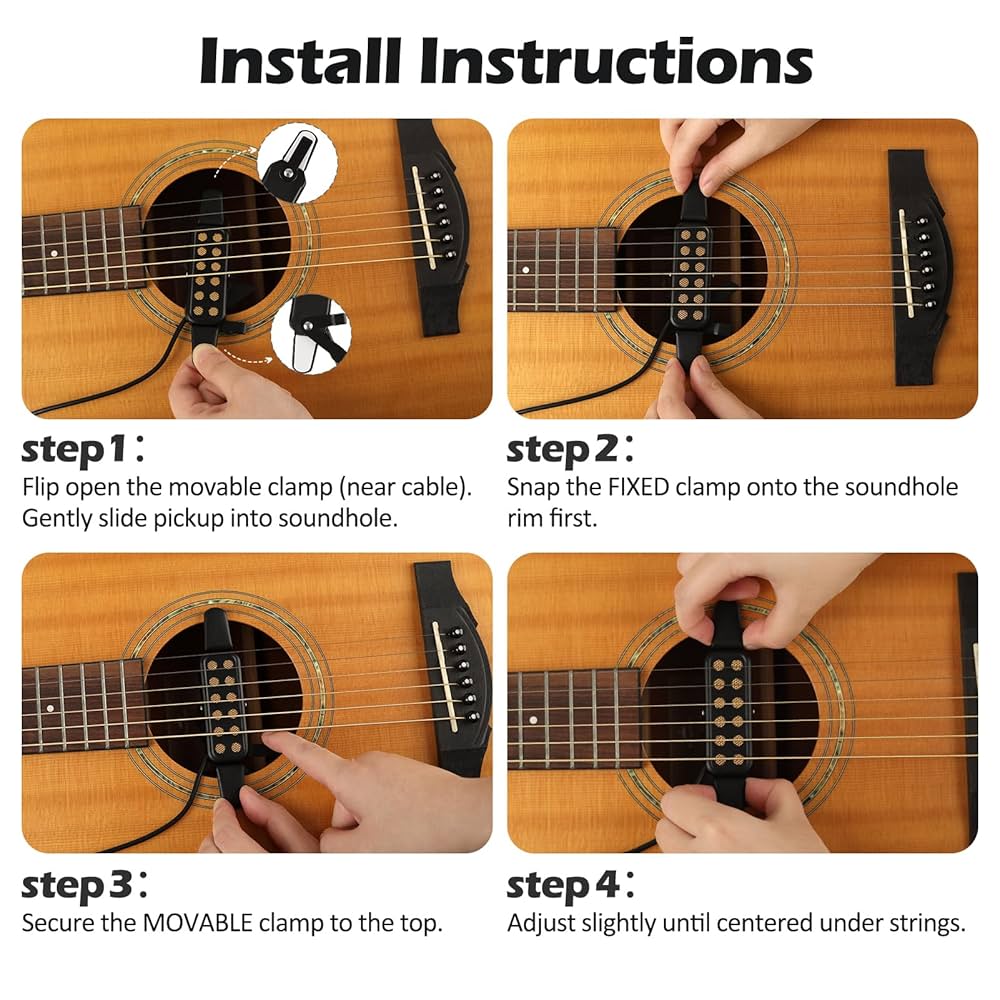 Install Instructions

step1：
Flip open the movable clamp (near cable). Gently slide pickup into soundhole.

step2：
Snap the FIXED clamp onto the soundhole rim first.

step3：
Secure the MOVABLE clamp to the top.

step4：
Adjust slightly until centered under strings.