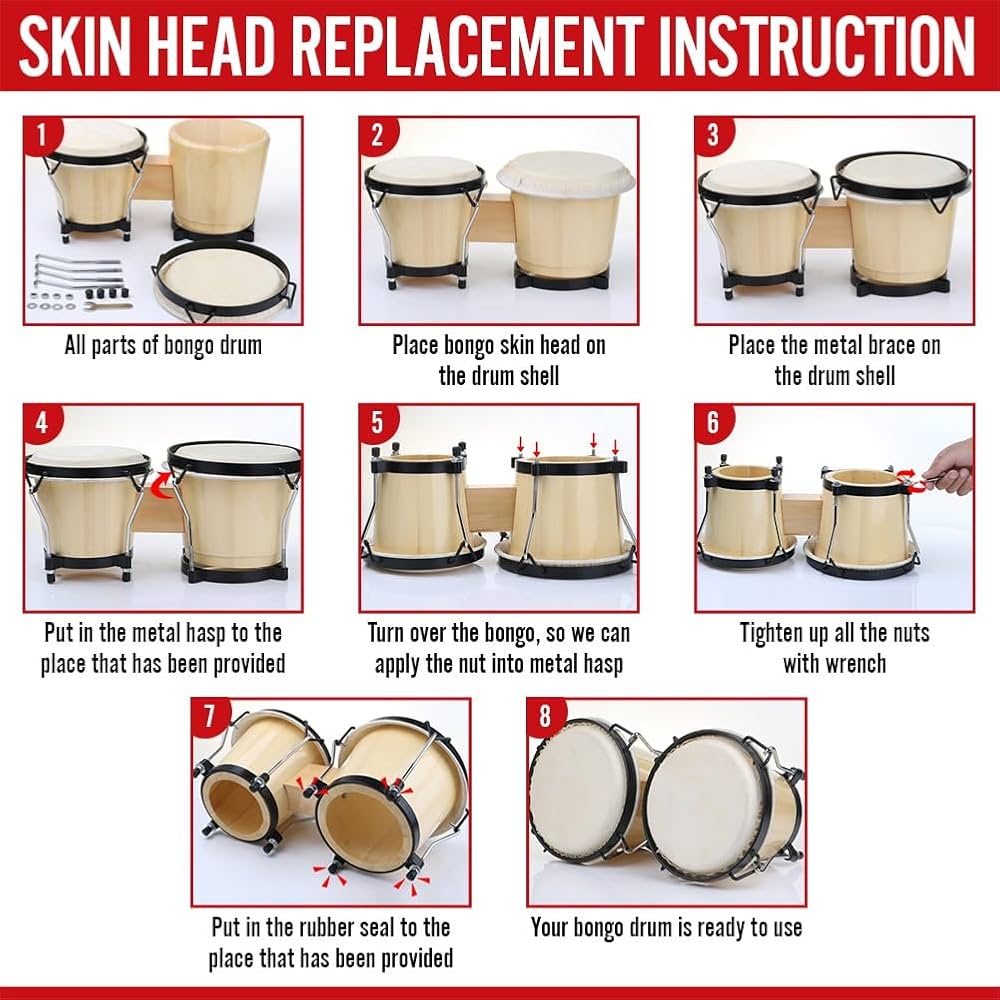 SKIN HEAD REPLACEMENT INSTRUCTION

1
All parts of bongo drum

2
Place bongo skin head on the drum shell

3
Place the metal brace on the drum shell

4
Put in the metal hasp to the place that has been provided

5
Turn over the bongo, so we can apply the nut into metal hasp

6
Tighten up all the nuts with wrench

7
Put in the rubber seal to the place that has been provided

8
Your bongo drum is ready to use